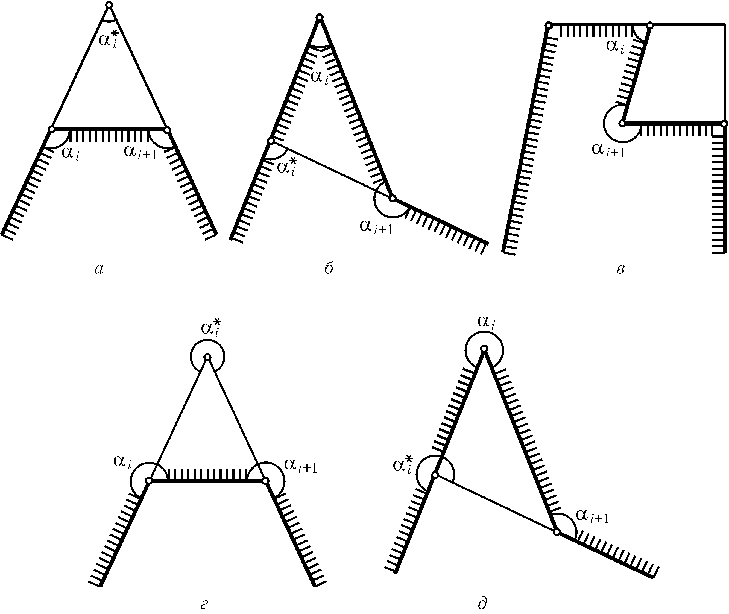 $\alpha_i^*$
$\alpha_i$
$\alpha_{i+1}$
а

$\alpha_i$
$\alpha_i^*$
$\alpha_{i+1}$
б

$\alpha_i$
$\alpha_{i+1}$
в

$\alpha_i^*$
$\alpha_i$
$\alpha_{i+1}$
г

$\alpha_i$
$\alpha_i^*$
$\alpha_{i+1}$
д